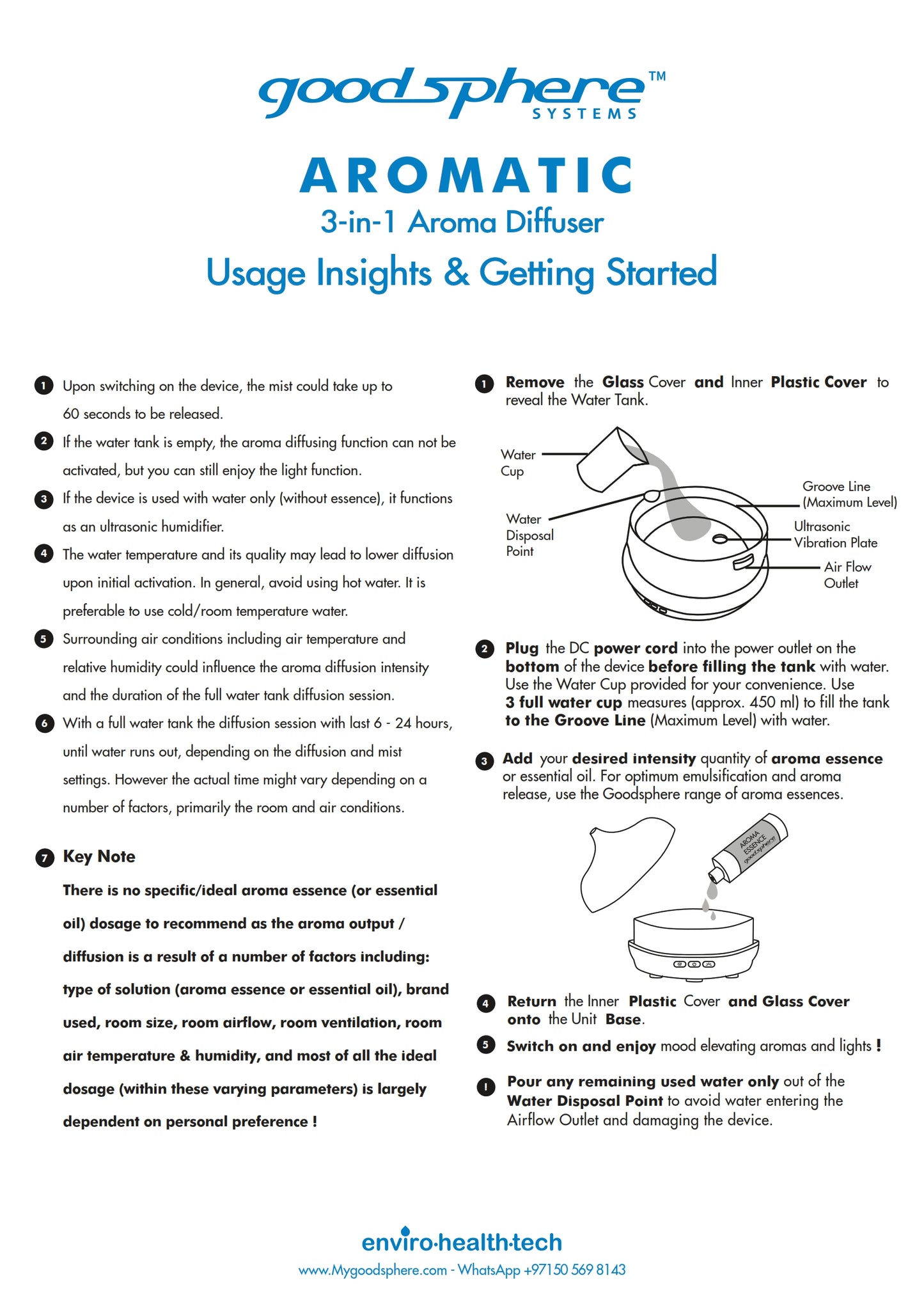 goodsphere™ SYSTEMS

AROMATIC
3-in-1 Aroma Diffuser
Usage Insights & Getting Started

1 Upon switching on the device, the mist could take up to 60 seconds to be released.

2 If the water tank is empty, the aroma diffusing function can not be activated, but you can still enjoy the light function.

3 If the device is used with water only (without essence), it functions as an ultrasonic humidifier.

4 The water temperature and its quality may lead to lower diffusion upon initial activation. In general, avoid using hot water. It is preferable to use cold/room temperature water.

5 Surrounding air conditions including air temperature and relative humidity could influence the aroma diffusion intensity and the duration of the full water tank diffusion session.

6 With a full water tank the diffusion session with last 6 - 24 hours, until water runs out, depending on the diffusion and mist settings. However the actual time might vary depending on a number of factors, primarily the room and air conditions.

7 Key Note

There is no specific/ideal aroma essence (or essential oil) dosage to recommend as the aroma output / diffusion is a result of a number of factors including: type of solution (aroma essence or essential oil), brand used, room size, room airflow, room ventilation, room air temperature & humidity, and most of all the ideal dosage (within these varying parameters) is largely dependent on personal preference !

1 Remove the Glass Cover and Inner Plastic Cover to reveal the Water Tank.

Water Cup
Water Disposal Point
Groove Line (Maximum Level)
Ultrasonic Vibration Plate
Air Flow Outlet

2 Plug the DC power cord into the power outlet on the bottom of the device before filling the tank with water. Use the Water Cup provided for your convenience. Use 3 full water cup measures (approx. 450 ml) to fill the tank to the Groove Line (Maximum Level) with water.

3 Add your desired intensity quantity of aroma essence or essential oil. For optimum emulsification and aroma release, use the Goodsphere range of aroma essences.

AROMA ESSENCE goodsphere

4 Return the Inner Plastic Cover and Glass Cover onto the Unit Base.

5 Switch on and enjoy mood elevating aromas and lights !

! Pour any remaining used water only out of the Water Disposal Point to avoid water entering the Airflow Outlet and damaging the device.

enviro·health·tech
www.Mygoodsphere.com - WhatsApp +97150 569 8143