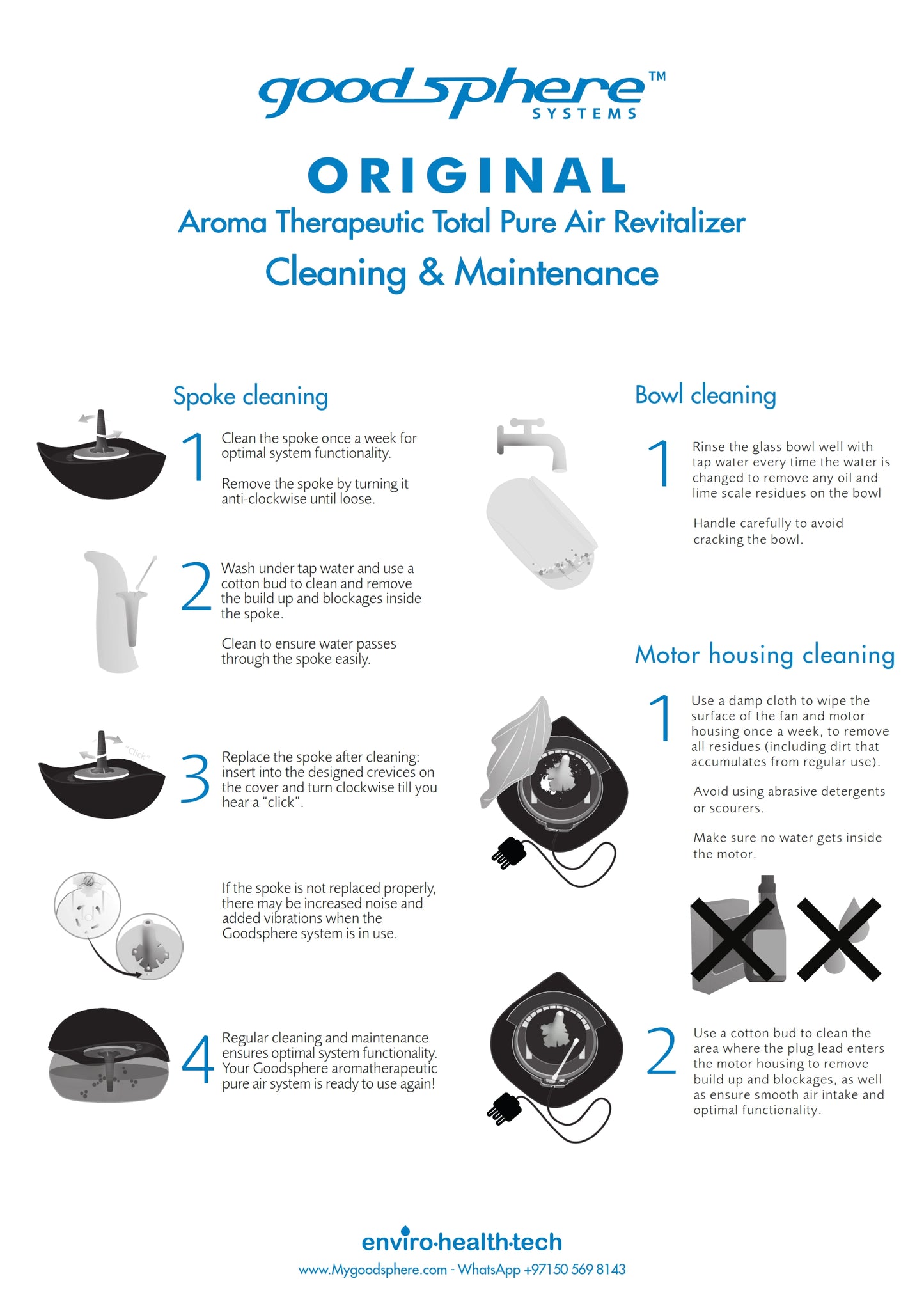 goodsphere™
SYSTEMS

ORIGINAL
Aroma Therapeutic Total Pure Air Revitalizer
Cleaning & Maintenance

Spoke cleaning

1 Clean the spoke once a week for optimal system functionality.

Remove the spoke by turning it anti-clockwise until loose.

2 Wash under tap water and use a cotton bud to clean and remove the build up and blockages inside the spoke.

Clean to ensure water passes through the spoke easily.

"Click"

3 Replace the spoke after cleaning: insert into the designed crevices on the cover and turn clockwise till you hear a "click".

If the spoke is not replaced properly, there may be increased noise and added vibrations when the Goodsphere system is in use.

4 Regular cleaning and maintenance ensures optimal system functionality. Your Goodsphere aromatherapeutic pure air system is ready to use again!

Bowl cleaning

1 Rinse the glass bowl well with tap water every time the water is changed to remove any oil and lime scale residues on the bowl

Handle carefully to avoid cracking the bowl.

Motor housing cleaning

1 Use a damp cloth to wipe the surface of the fan and motor housing once a week, to remove all residues (including dirt that accumulates from regular use).

Avoid using abrasive detergents or scourers.

Make sure no water gets inside the motor.

2 Use a cotton bud to clean the area where the plug lead enters the motor housing to remove build up and blockages, as well as ensure smooth air intake and optimal functionality.

enviro·health·tech
www.Mygoodsphere.com - WhatsApp +97150 569 8143